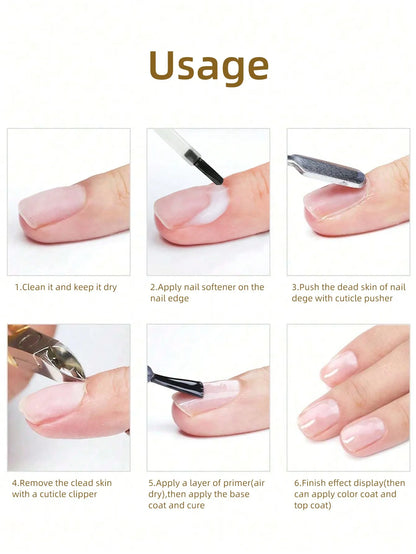 Usage

1.Clean it and keep it dry

2.Apply nail softener on the nail edge

3.Push the dead skin of nail dege with cuticle pusher

4.Remove the clead skin with a cuticle clipper

5.Apply a layer of primer(air dry),then apply the base coat and cure

6.Finish effect display(then can apply color coat and top coat)