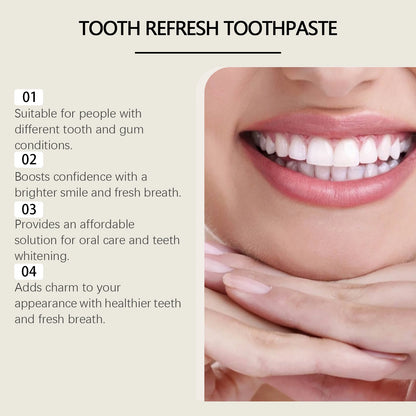 TOOTH REFRESH TOOTHPASTE

01
Suitable for people with different tooth and gum conditions.

02
Boosts confidence with a brighter smile and fresh breath.

03
Provides an affordable solution for oral care and teeth whitening.

04
Adds charm to your appearance with healthier teeth and fresh breath.