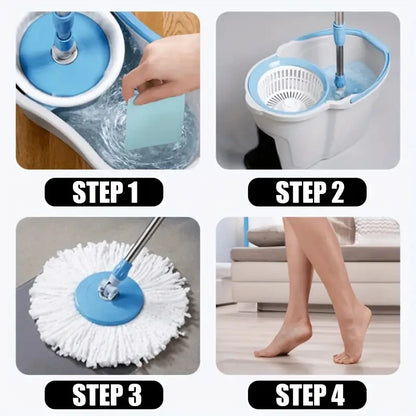 STEP 1

STEP 2

STEP 3

STEP 4