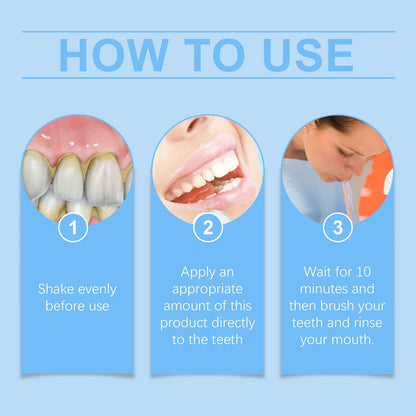 HOW TO USE

1

Shake evenly before use

2

Apply an appropriate amount of this product directly to the teeth

3

Wait for 10 minutes and then brush your teeth and rinse your mouth.