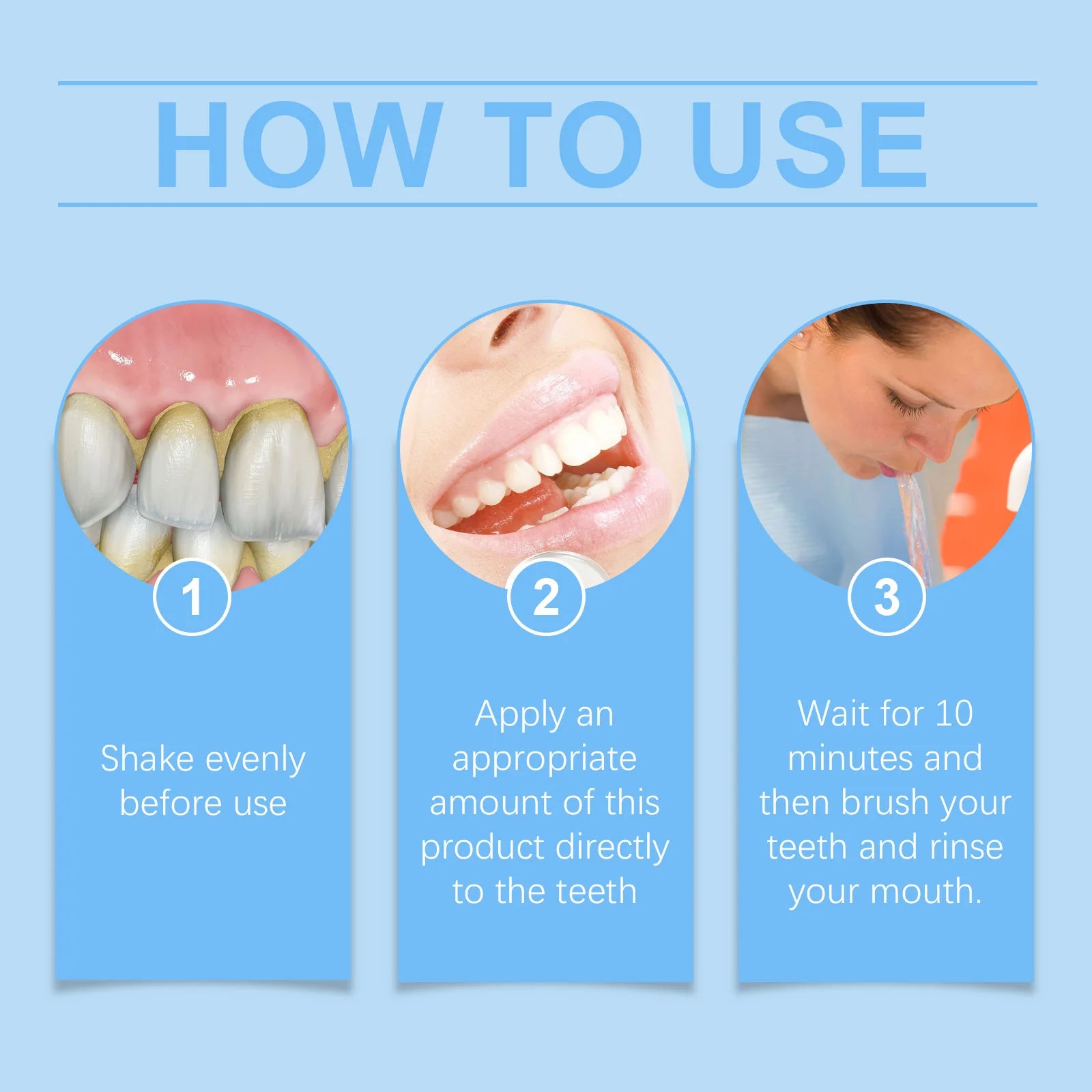 HOW TO USE

1

Shake evenly before use

2

Apply an appropriate amount of this product directly to the teeth

3

Wait for 10 minutes and then brush your teeth and rinse your mouth.