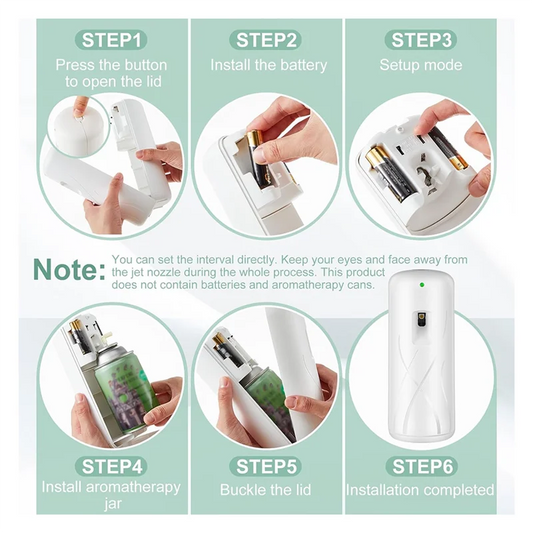 STEP1
Press the button to open the lid

STEP2
Install the battery

STEP3
Setup mode

Note: You can set the interval directly. Keep your eyes and face away from the jet nozzle during the whole process. This product does not contain batteries and aromatherapy cans.

STEP4
Install aromatherapy jar

STEP5
Buckle the lid

STEP6
Installation completed