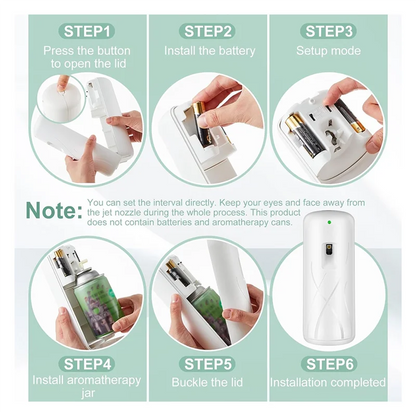 STEP1
Press the button to open the lid

STEP2
Install the battery

STEP3
Setup mode

Note: You can set the interval directly. Keep your eyes and face away from the jet nozzle during the whole process. This product does not contain batteries and aromatherapy cans.

STEP4
Install aromatherapy jar

STEP5
Buckle the lid

STEP6
Installation completed