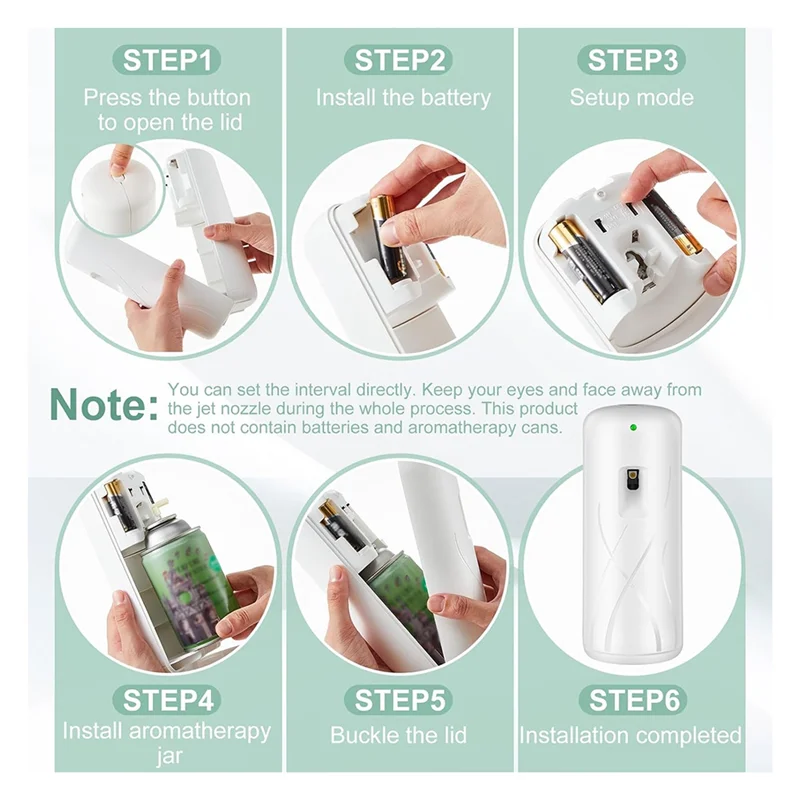 STEP1
Press the button to open the lid

STEP2
Install the battery

STEP3
Setup mode

Note: You can set the interval directly. Keep your eyes and face away from the jet nozzle during the whole process. This product does not contain batteries and aromatherapy cans.

STEP4
Install aromatherapy jar

STEP5
Buckle the lid

STEP6
Installation completed