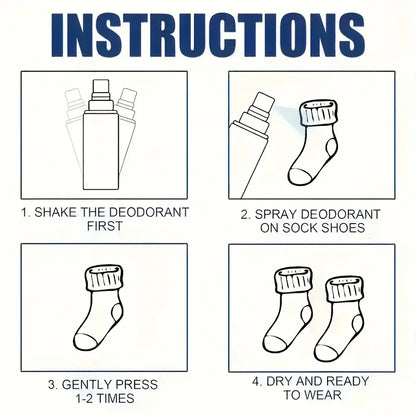 INSTRUCTIONS

1. SHAKE THE DEODORANT FIRST

2. SPRAY DEODORANT ON SOCK SHOES

3. GENTLY PRESS 1-2 TIMES

4. DRY AND READY TO WEAR