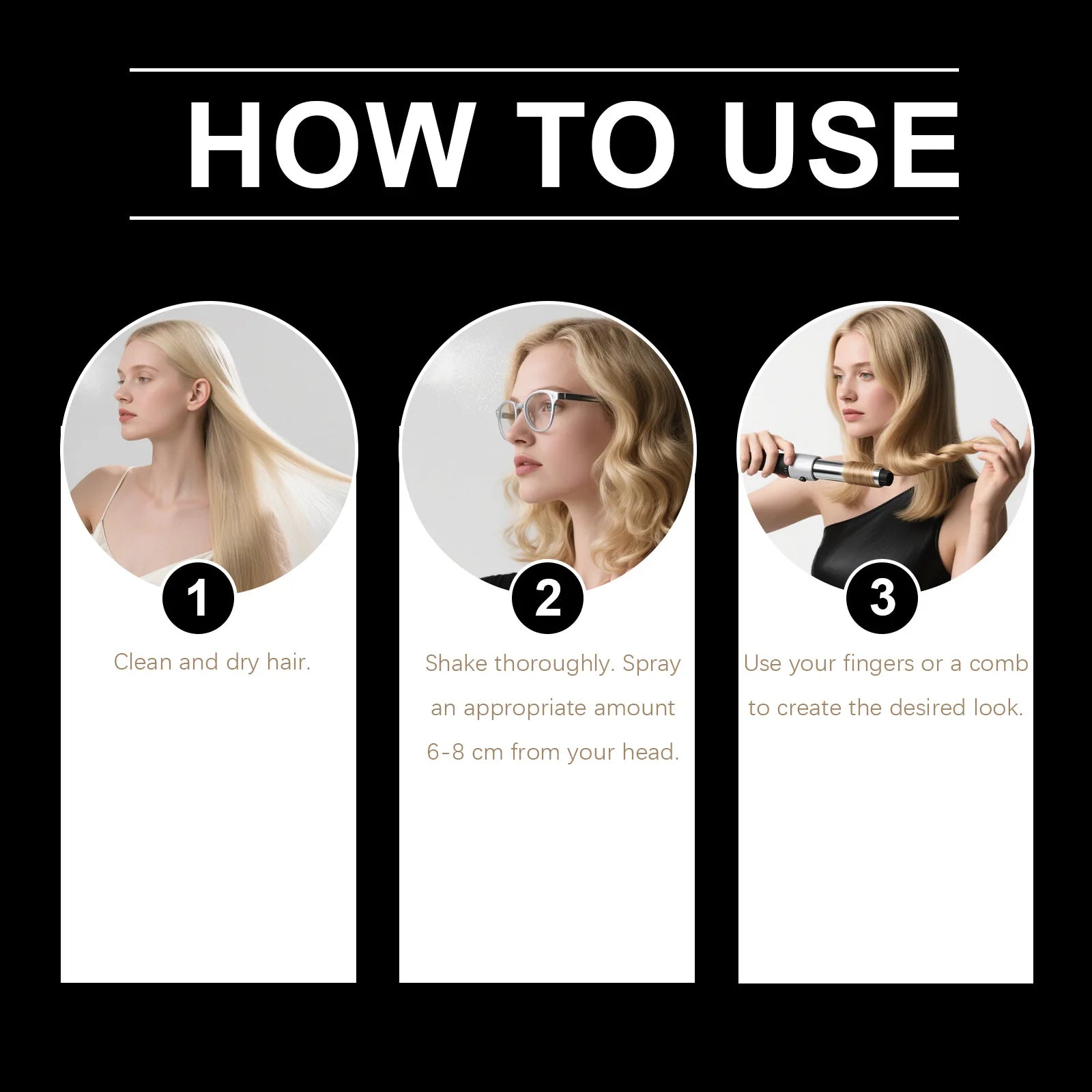 HOW TO USE

1

Clean and dry hair.

2

Shake thoroughly. Spray an appropriate amount 6-8 cm from your head.

3

Use your fingers or a comb to create the desired look.