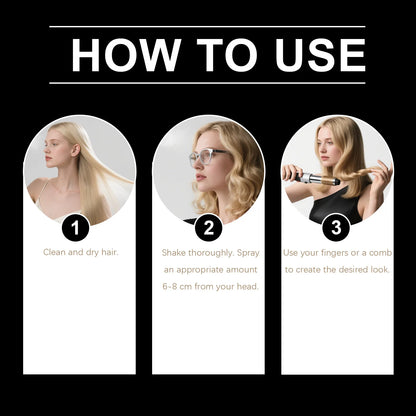 HOW TO USE

1
Clean and dry hair.

2
Shake thoroughly. Spray an appropriate amount 6-8 cm from your head.

3
Use your fingers or a comb to create the desired look.