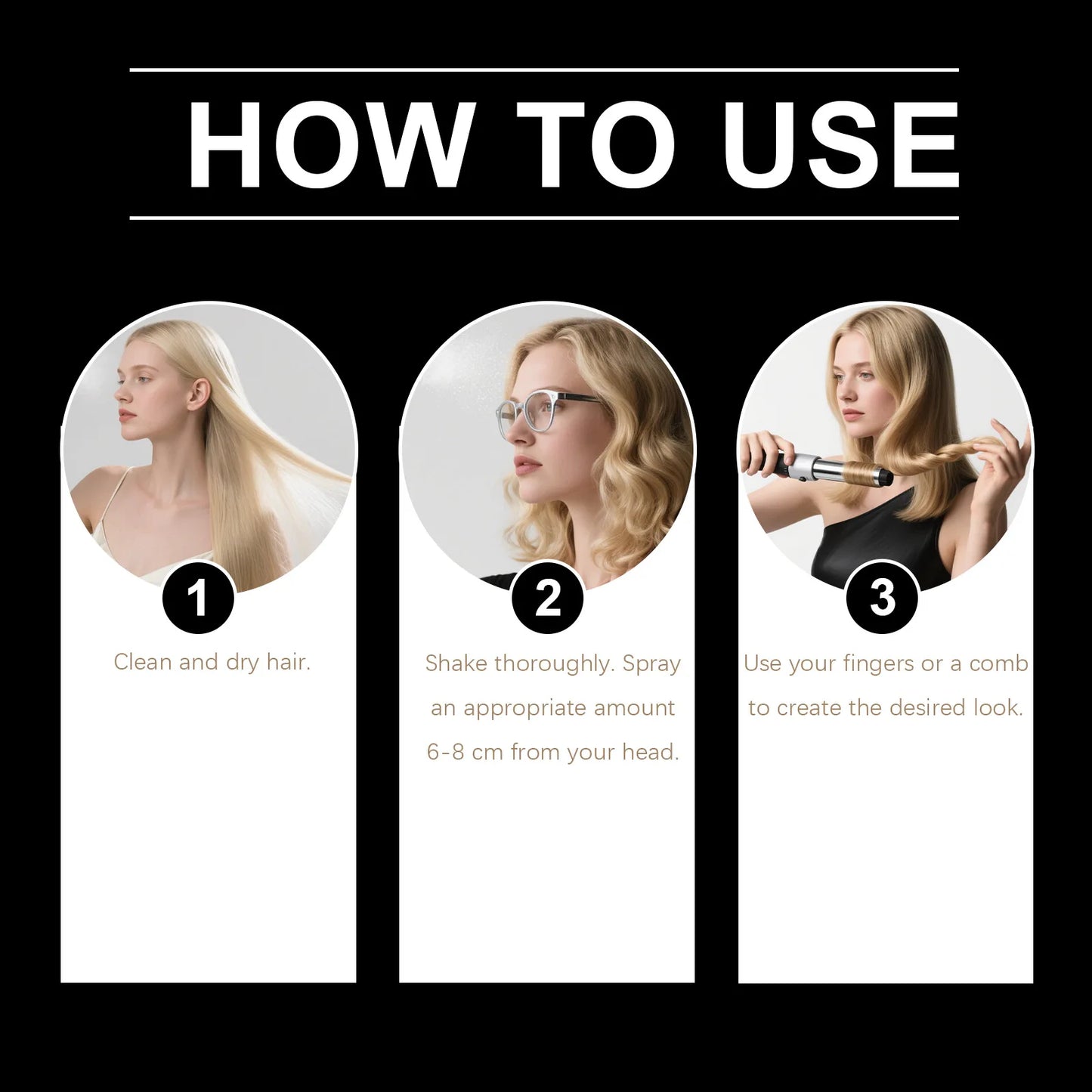 HOW TO USE

1

Clean and dry hair.

2

Shake thoroughly. Spray an appropriate amount 6-8 cm from your head.

3

Use your fingers or a comb to create the desired look.