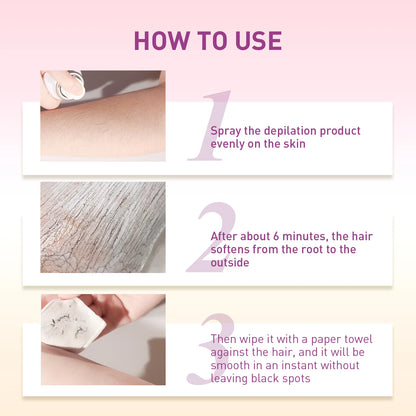 HOW TO USE

1

Spray the depilation product evenly on the skin

2

After about 6 minutes, the hair softens from the root to the outside

3

Then wipe it with a paper towel against the hair, and it will be smooth in an instant without leaving black spots