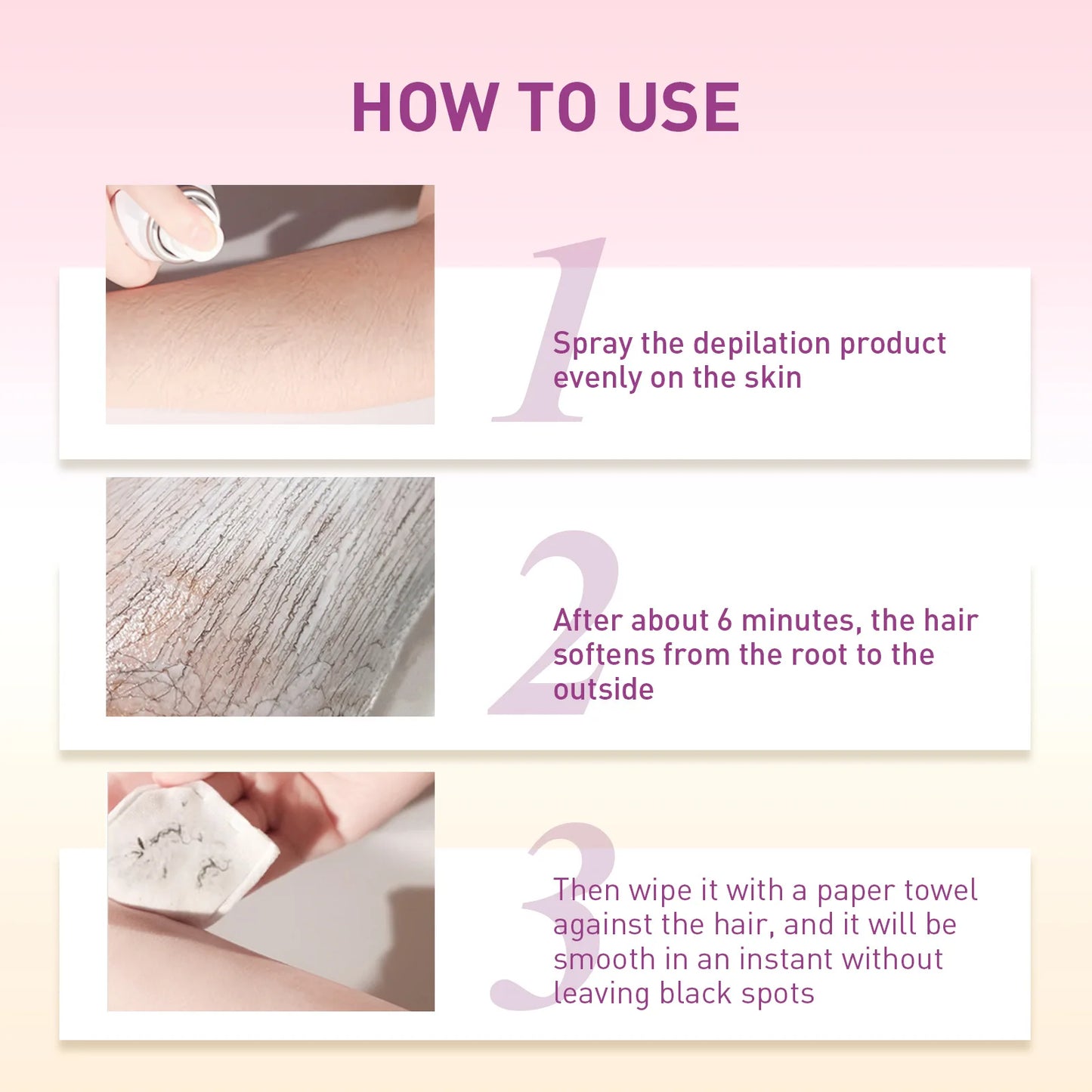 HOW TO USE

1

Spray the depilation product evenly on the skin

2

After about 6 minutes, the hair softens from the root to the outside

3

Then wipe it with a paper towel against the hair, and it will be smooth in an instant without leaving black spots