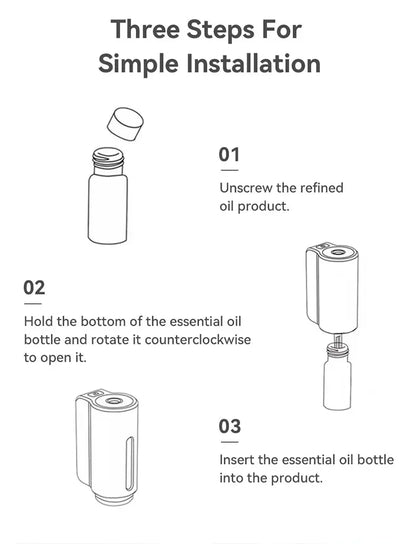 Three Steps For Simple Installation

01

Unscrew the refined oil product.

02

Hold the bottom of the essential oil bottle and rotate it counterclockwise to open it.

03

Insert the essential oil bottle into the product.