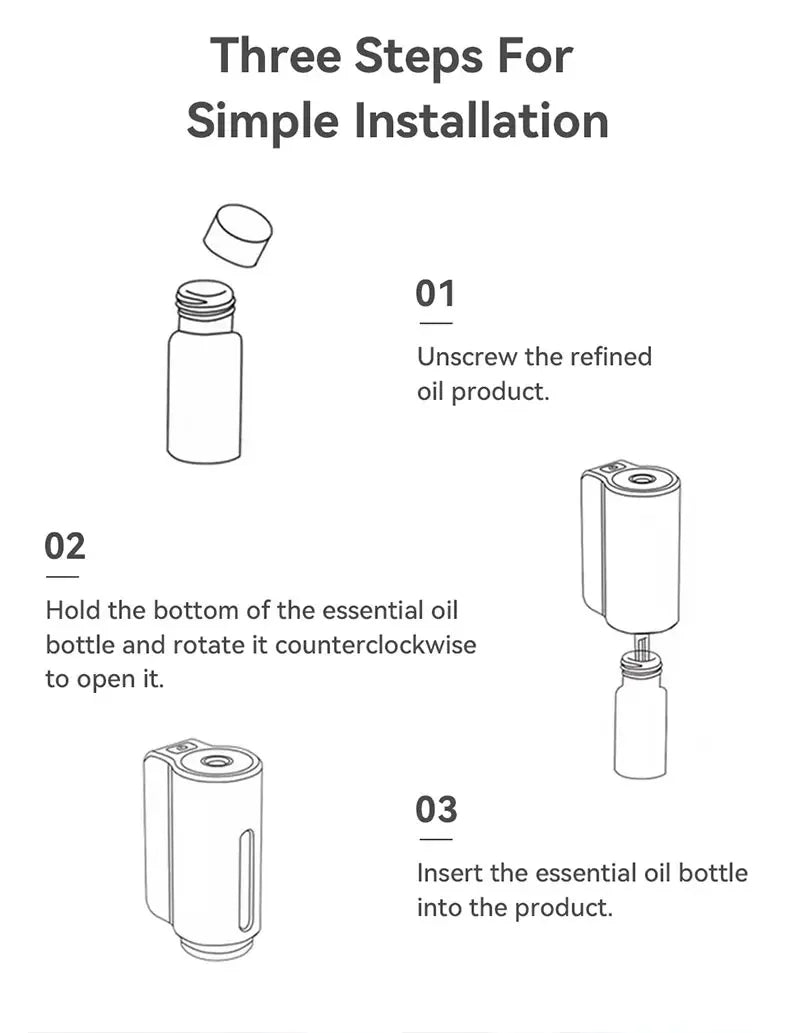 Three Steps For Simple Installation

01

Unscrew the refined oil product.

02

Hold the bottom of the essential oil bottle and rotate it counterclockwise to open it.

03

Insert the essential oil bottle into the product.