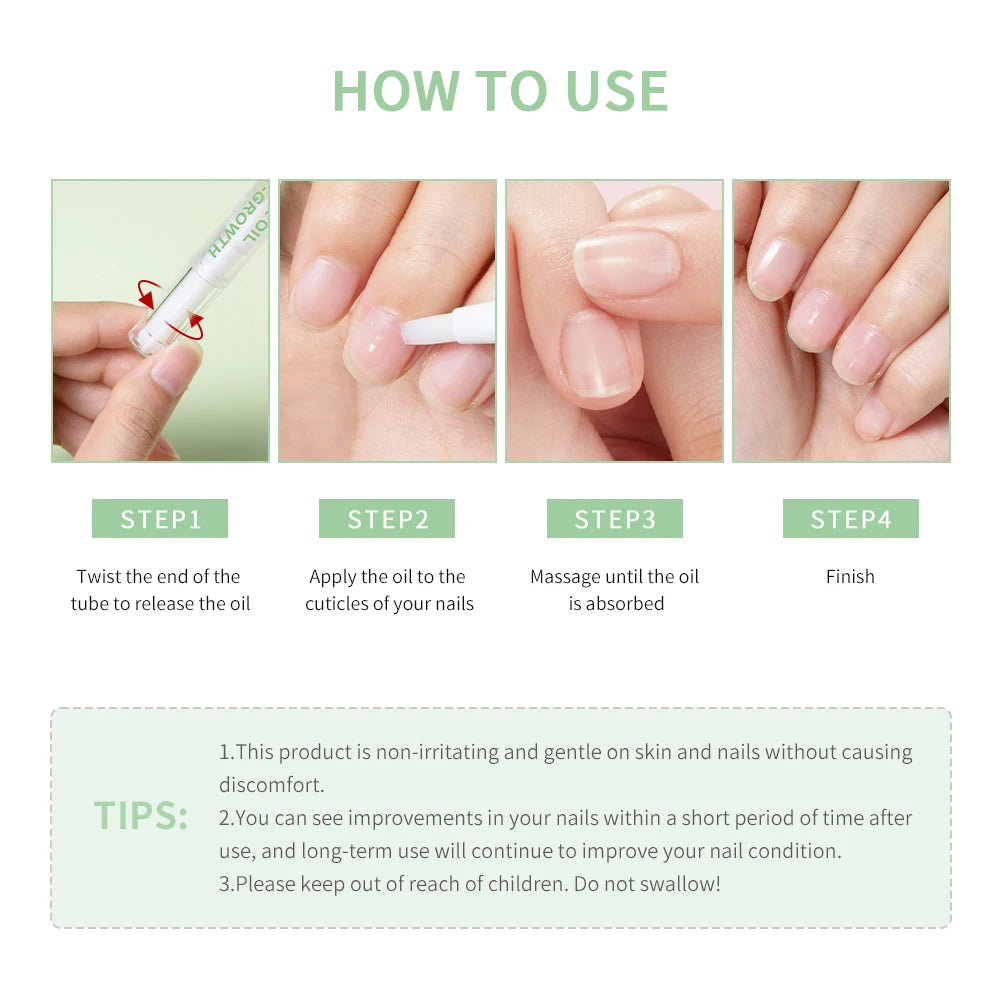 HOW TO USE

GROWTH
OIL

STEP1

Twist the end of the tube to release the oil

STEP2

Apply the oil to the cuticles of your nails

STEP3

Massage until the oil is absorbed

STEP4

Finish

TIPS:

1.This product is non-irritating and gentle on skin and nails without causing discomfort.
2.You can see improvements in your nails within a short period of time after use, and long-term use will continue to improve your nail condition.
3.Please keep out of reach of children. Do not swallow!