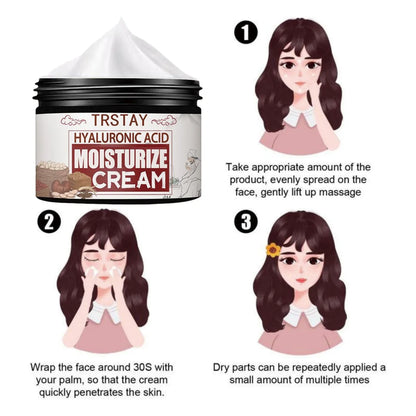 TRSTAY
HYALURONIC ACID
MOISTURIZE
CREAM

1

Take appropriate amount of the product, evenly spread on the face, gently lift up massage

2

Wrap the face around 30S with your palm, so that the cream quickly penetrates the skin.

3

Dry parts can be repeatedly applied a small amount of multiple times