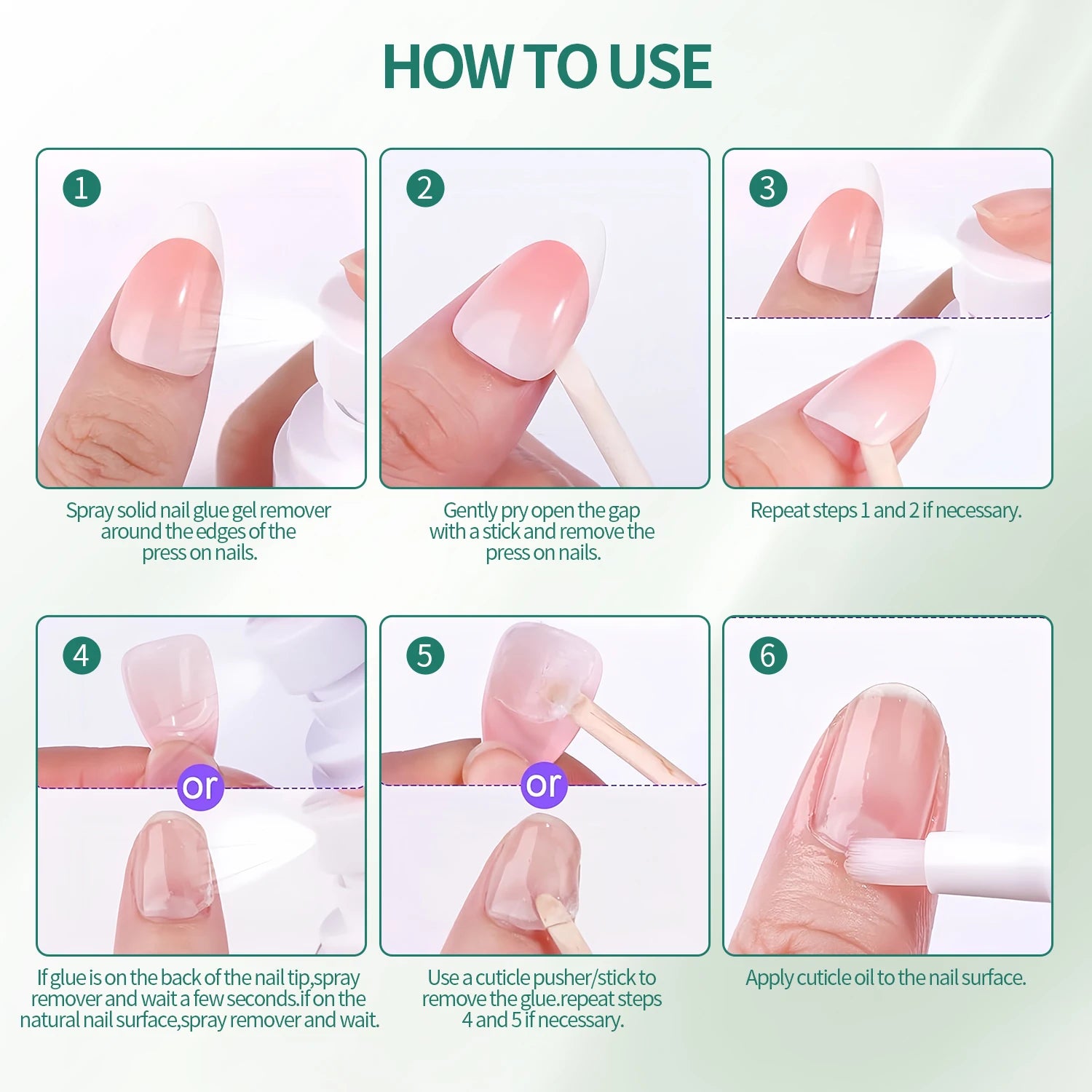 HOW TO USE

1

Spray solid nail glue gel remover around the edges of the press on nails.

2

Gently pry open the gap with a stick and remove the press on nails.

3

Repeat steps 1 and 2 if necessary.

4

or

If glue is on the back of the nail tip,spray remover and wait a few seconds.if on the natural nail surface,spray remover and wait.

5

or

Use a cuticle pusher/stick to remove the glue.repeat steps 4 and 5 if necessary.

6

Apply cuticle oil to the nail surface.