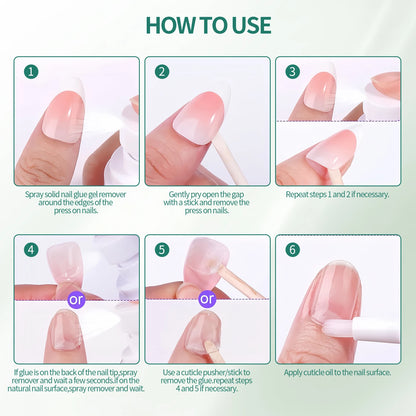 HOW TO USE

1

Spray solid nail glue gel remover around the edges of the press on nails.

2

Gently pry open the gap with a stick and remove the press on nails.

3

Repeat steps 1 and 2 if necessary.

4

or

If glue is on the back of the nail tip,spray remover and wait a few seconds.if on the natural nail surface,spray remover and wait.

5

or

Use a cuticle pusher/stick to remove the glue.repeat steps 4 and 5 if necessary.

6

Apply cuticle oil to the nail surface.