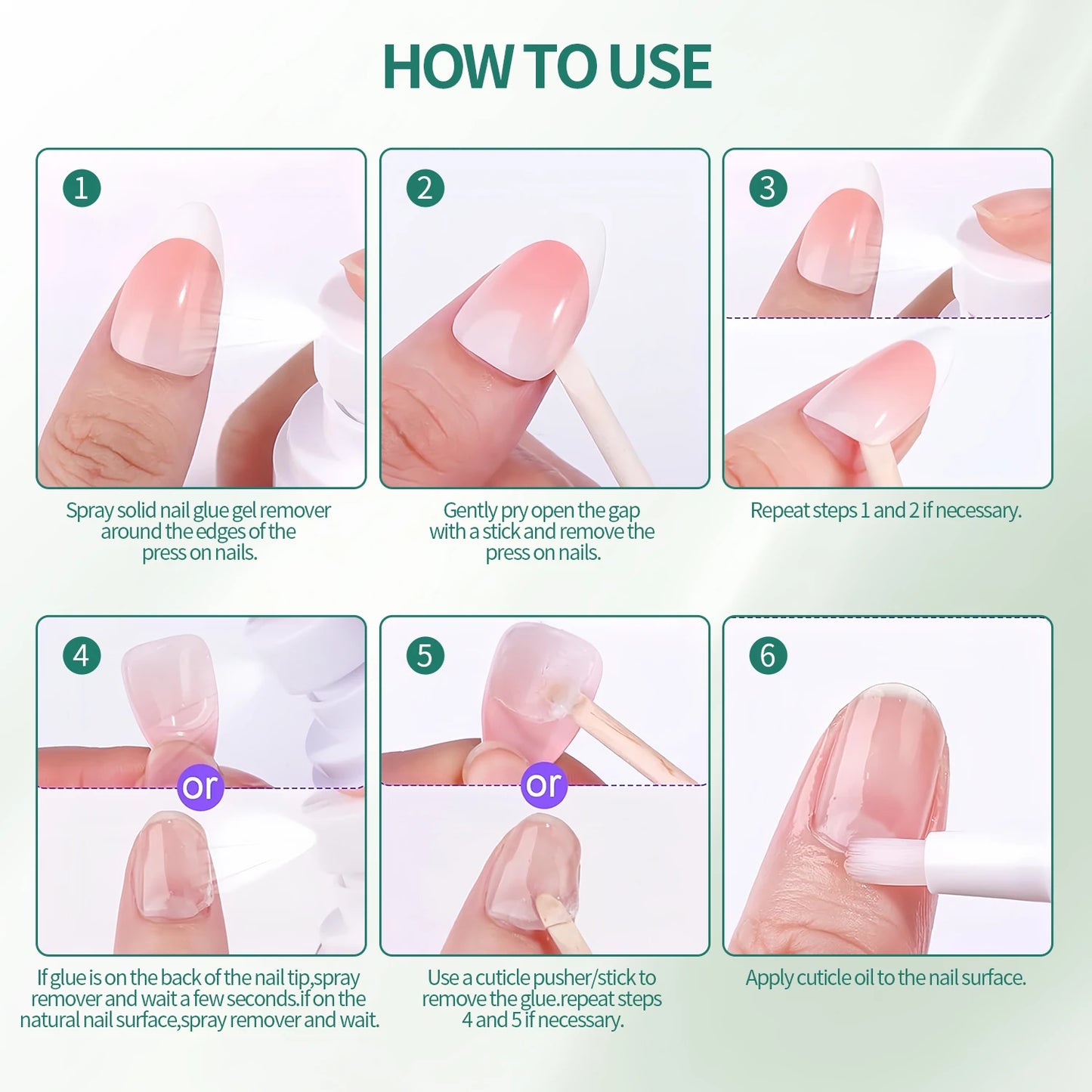 HOW TO USE

1

Spray solid nail glue gel remover around the edges of the press on nails.

2

Gently pry open the gap with a stick and remove the press on nails.

3

Repeat steps 1 and 2 if necessary.

4

or

If glue is on the back of the nail tip,spray remover and wait a few seconds.if on the natural nail surface,spray remover and wait.

5

or

Use a cuticle pusher/stick to remove the glue.repeat steps 4 and 5 if necessary.

6

Apply cuticle oil to the nail surface.