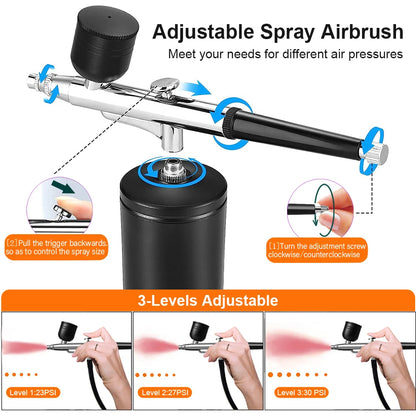 Adjustable Spray Airbrush

Meet your needs for different air pressures

[2]Pull the trigger backwards, so as to control the spray size

[1]Turn the adjustment screw clockwise/counterclockwise

3-Levels Adjustable

Level 1:23PSI

Level 2:27PSI

Level 3:30 PSI