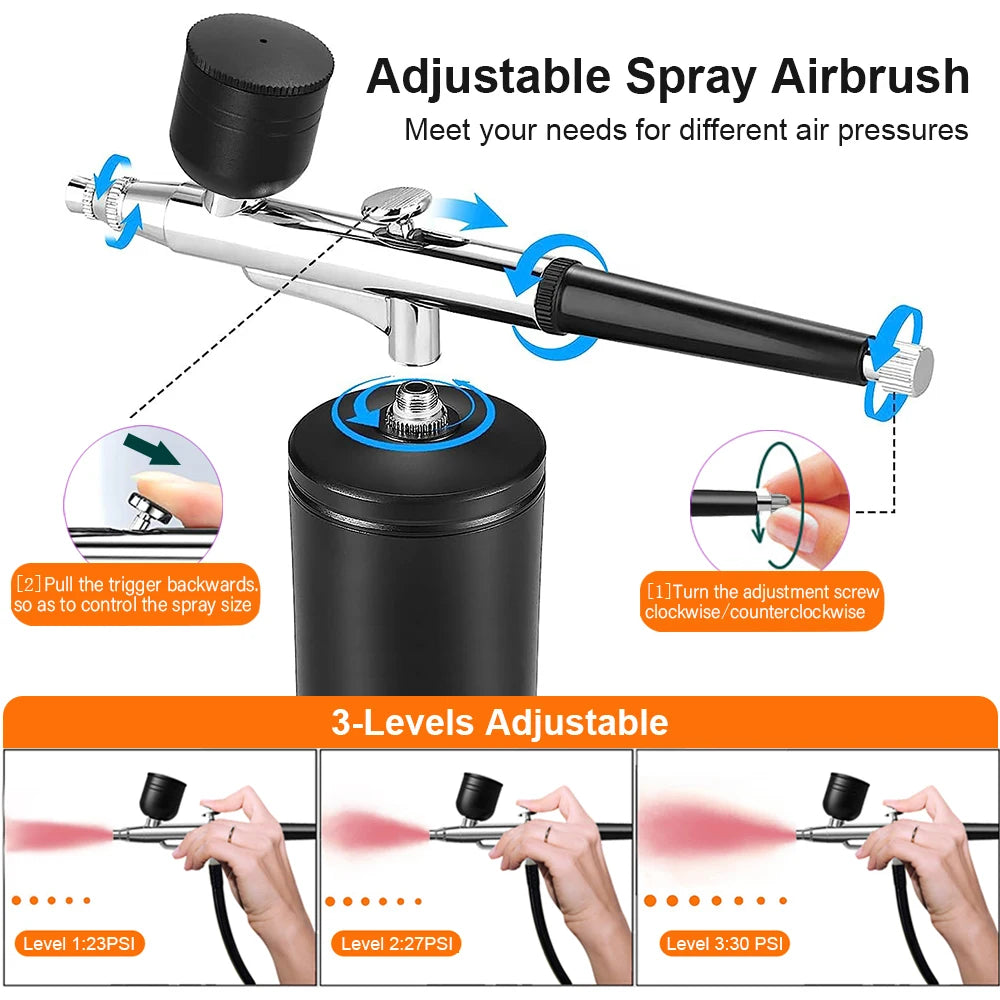 Adjustable Spray Airbrush

Meet your needs for different air pressures

[2]Pull the trigger backwards. so as to control the spray size

[1]Turn the adjustment screw clockwise/counterclockwise

3-Levels Adjustable

Level 1:23PSI

Level 2:27PSI

Level 3:30 PSI