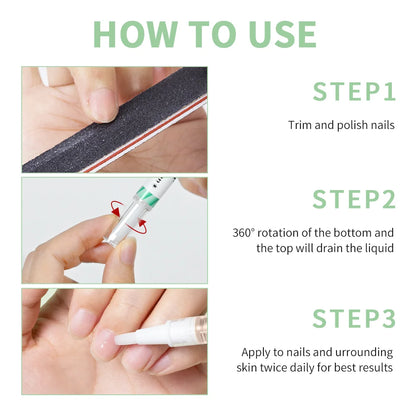 HOW TO USE

STEP1

Trim and polish nails

STEP2

360° rotation of the bottom and the top will drain the liquid

STEP3

Apply to nails and urrounding skin twice daily for best results