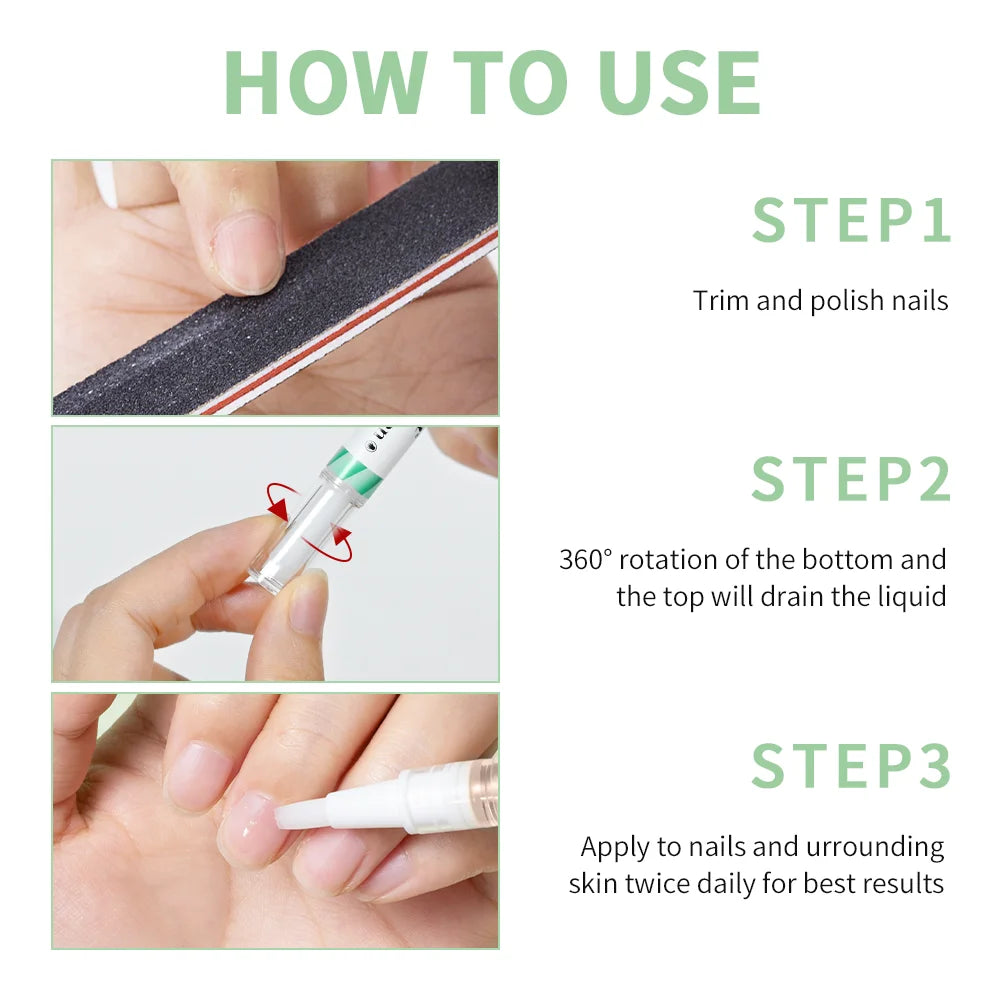 HOW TO USE

STEP1

Trim and polish nails

STEP2

360° rotation of the bottom and the top will drain the liquid

STEP3

Apply to nails and urrounding skin twice daily for best results