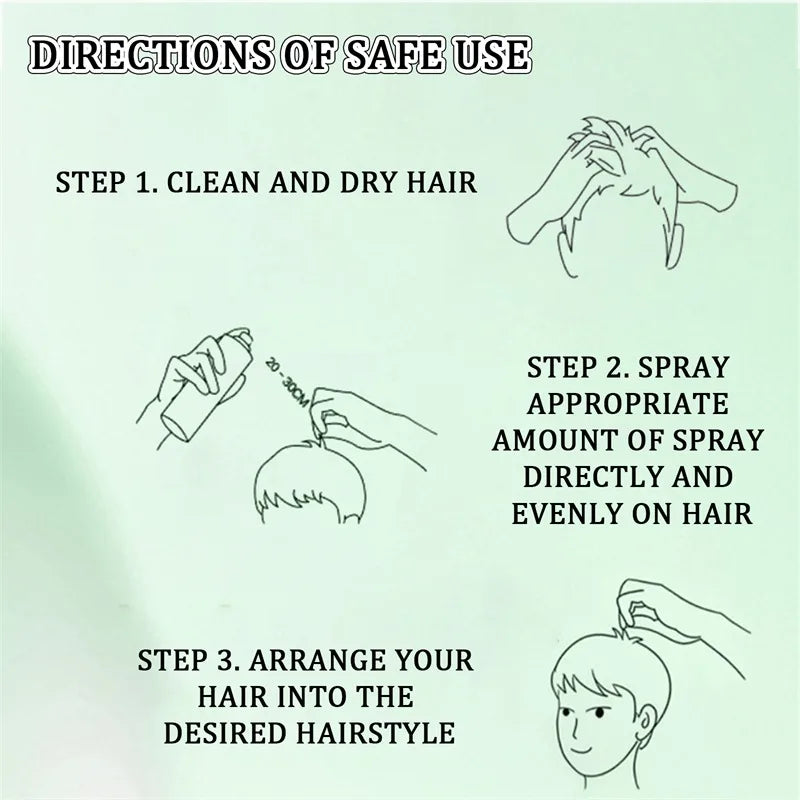 DIRECTIONS OF SAFE USE

STEP 1. CLEAN AND DRY HAIR

20 - 30CM

STEP 2. SPRAY APPROPRIATE AMOUNT OF SPRAY DIRECTLY AND EVENLY ON HAIR

STEP 3. ARRANGE YOUR HAIR INTO THE DESIRED HAIRSTYLE