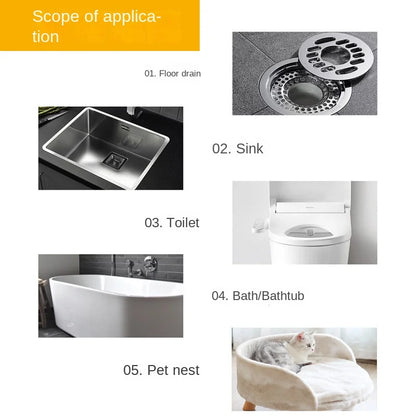 Scope of application

01. Floor drain

02. Sink

03. Toilet

04. Bath/Bathtub

05. Pet nest