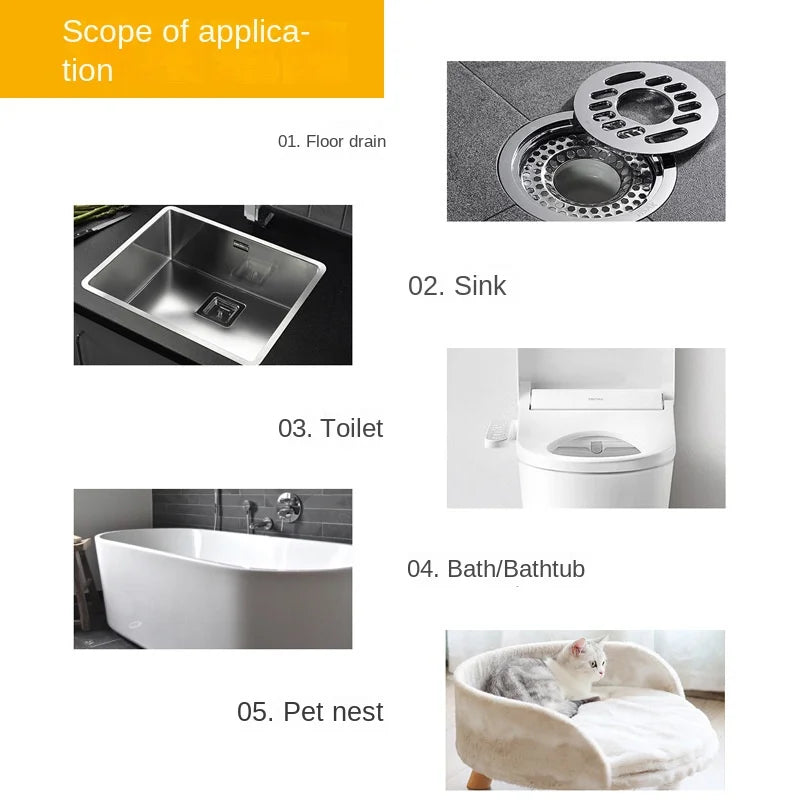 Scope of application

01. Floor drain

02. Sink

03. Toilet

04. Bath/Bathtub

05. Pet nest