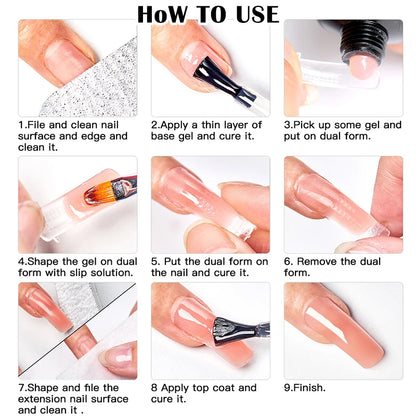 HoW TO USE

1.File and clean nail surface and edge and clean it.

2.Apply a thin layer of base gel and cure it.

3.Pick up some gel and put on dual form.

4.Shape the gel on dual form with slip solution.

5. Put the dual form on the nail and cure it.

6. Remove the dual form.

7.Shape and file the extension nail surface and clean it .

8 Apply top coat and cure it.

9.Finish.