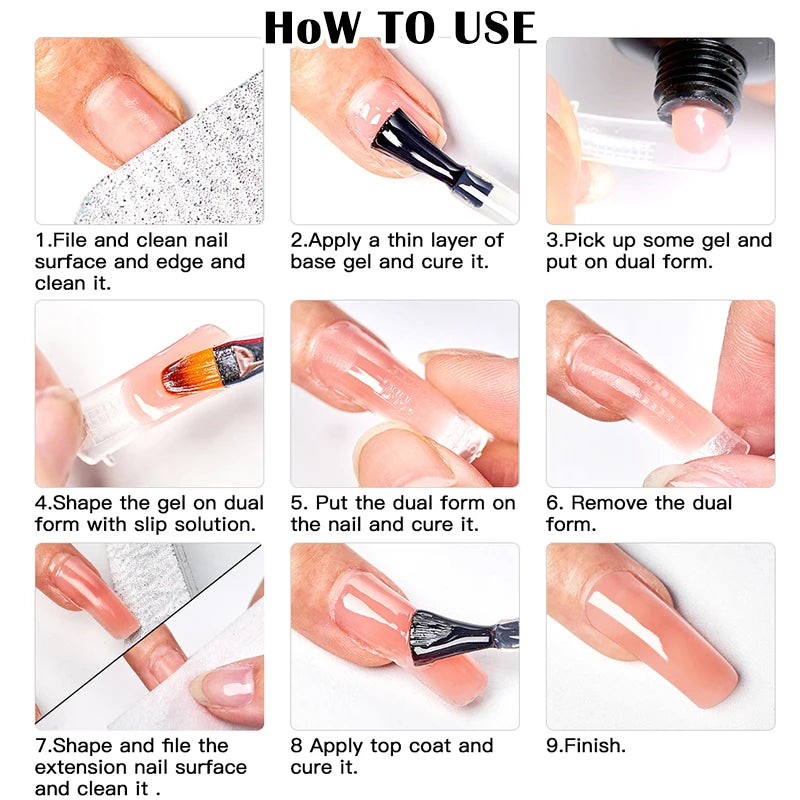 HoW TO USE

1.File and clean nail surface and edge and clean it.

2.Apply a thin layer of base gel and cure it.

3.Pick up some gel and put on dual form.

4.Shape the gel on dual form with slip solution.

5. Put the dual form on the nail and cure it.

6. Remove the dual form.

7.Shape and file the extension nail surface and clean it .

8 Apply top coat and cure it.

9.Finish.