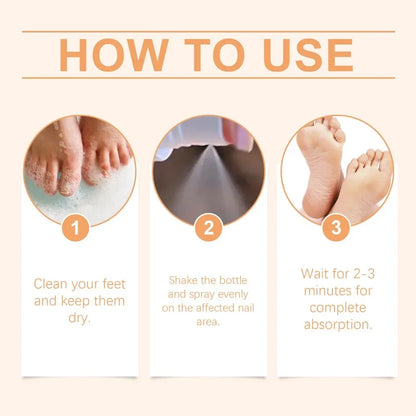 HOW TO USE

1

Clean your feet and keep them dry.

2

Shake the bottle and spray evenly on the affected nail area.

3

Wait for 2-3 minutes for complete absorption.