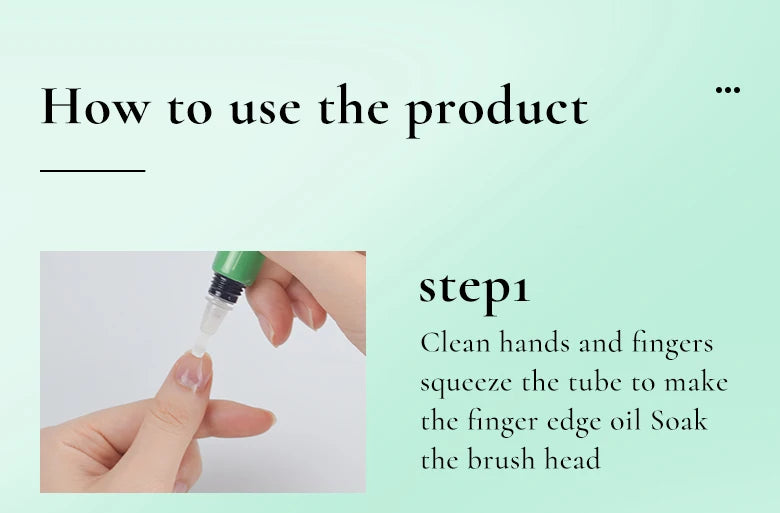 How to use the product

...

step1

Clean hands and fingers squeeze the tube to make the finger edge oil Soak the brush head