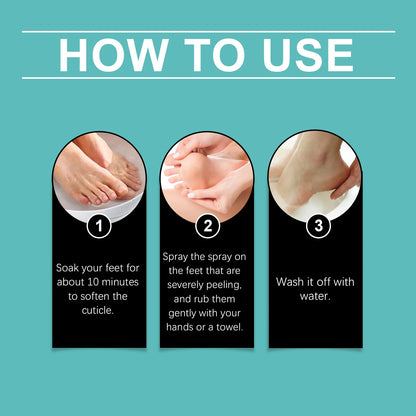 HOW TO USE

1

Soak your feet for about 10 minutes to soften the cuticle.

2

Spray the spray on the feet that are severely peeling, and rub them gently with your hands or a towel.

3

Wash it off with water.