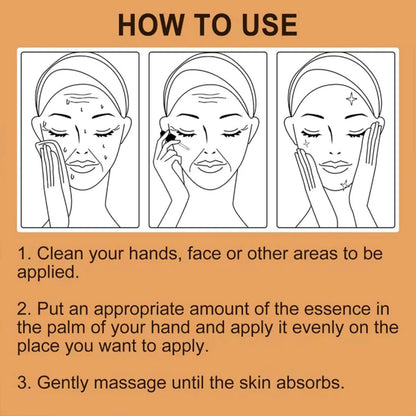 HOW TO USE

1. Clean your hands, face or other areas to be applied.

2. Put an appropriate amount of the essence in the palm of your hand and apply it evenly on the place you want to apply.

3. Gently massage until the skin absorbs.