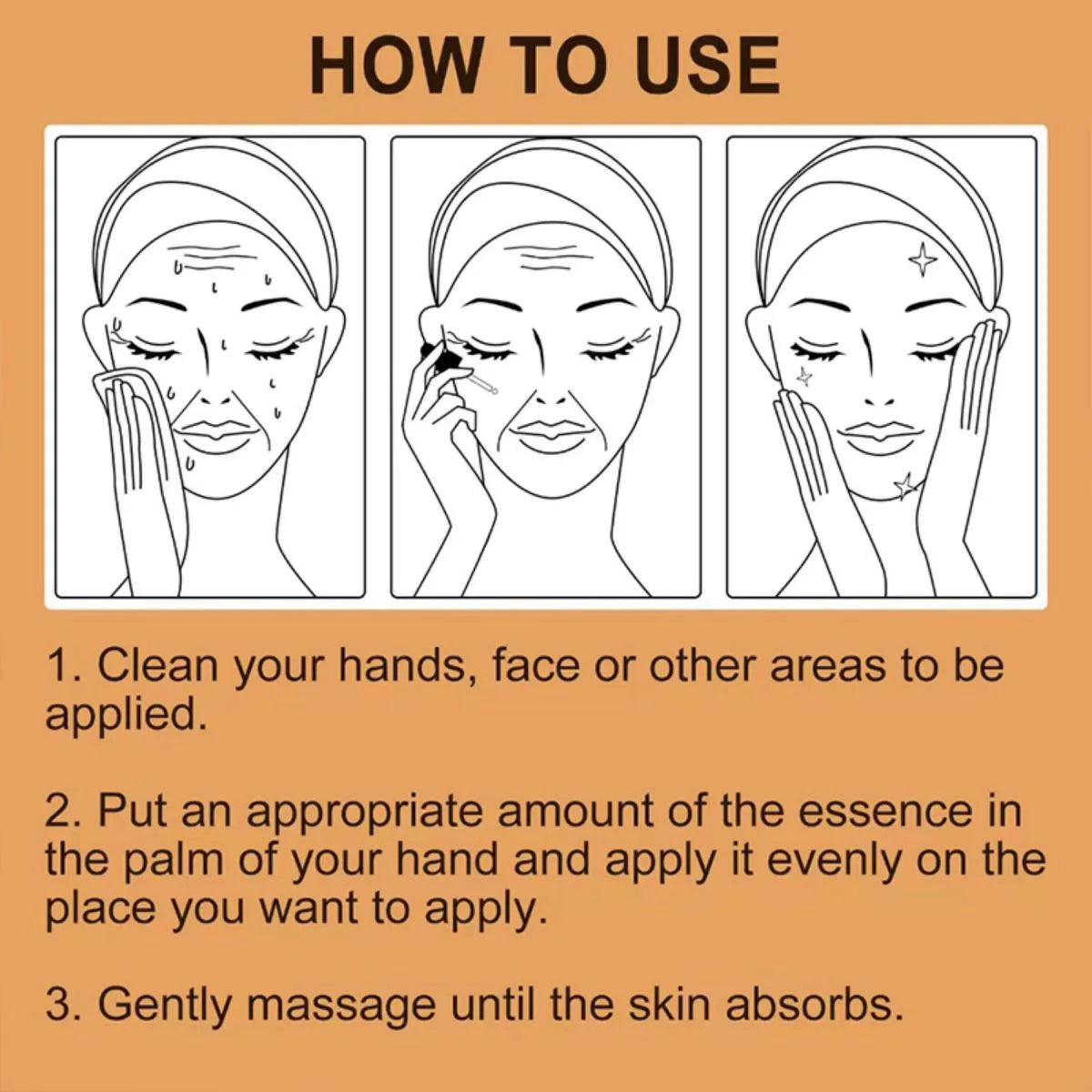 HOW TO USE

1. Clean your hands, face or other areas to be applied.

2. Put an appropriate amount of the essence in the palm of your hand and apply it evenly on the place you want to apply.

3. Gently massage until the skin absorbs.