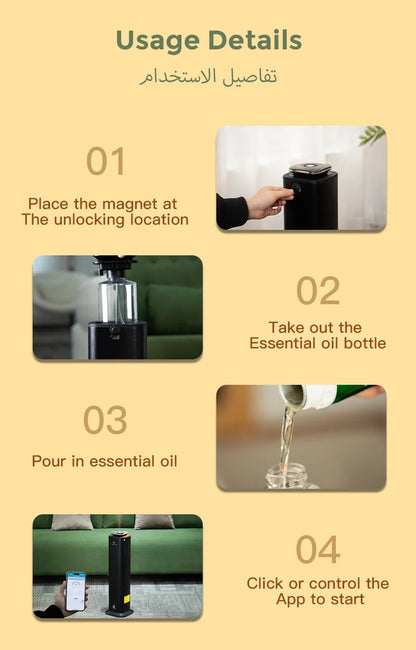 Usage Details
تفاصيل الاستخدام

01
Place the magnet at The unlocking location

02
Take out the Essential oil bottle

03
Pour in essential oil

04
Click or control the App to start