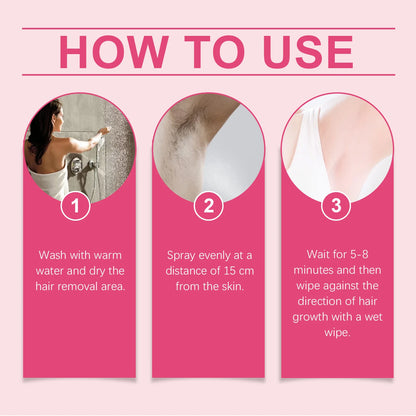 HOW TO USE

1

Wash with warm water and dry the hair removal area.

2

Spray evenly at a distance of 15 cm from the skin.

3

Wait for 5-8 minutes and then wipe against the direction of hair growth with a wet wipe.