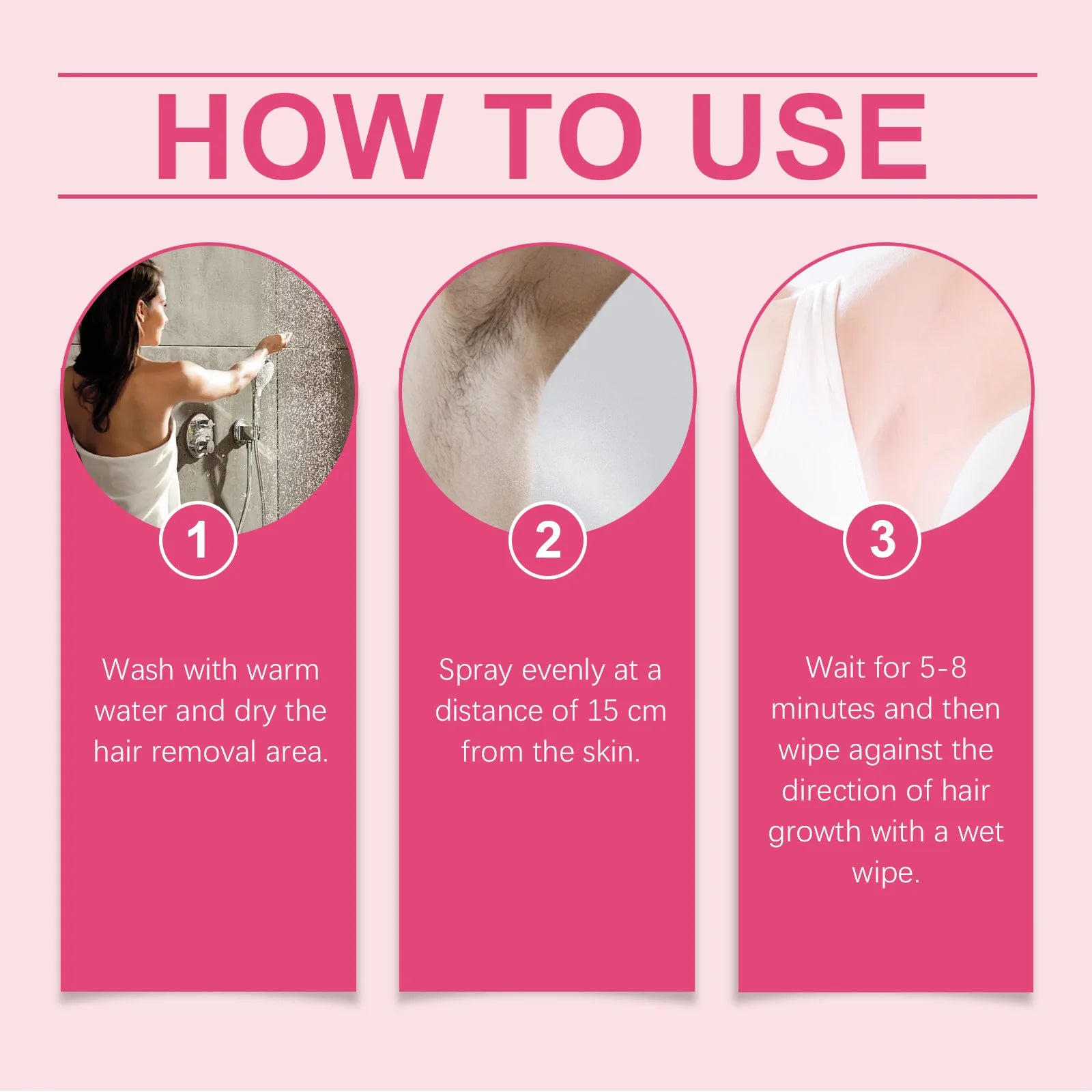 HOW TO USE

1

Wash with warm water and dry the hair removal area.

2

Spray evenly at a distance of 15 cm from the skin.

3

Wait for 5-8 minutes and then wipe against the direction of hair growth with a wet wipe.