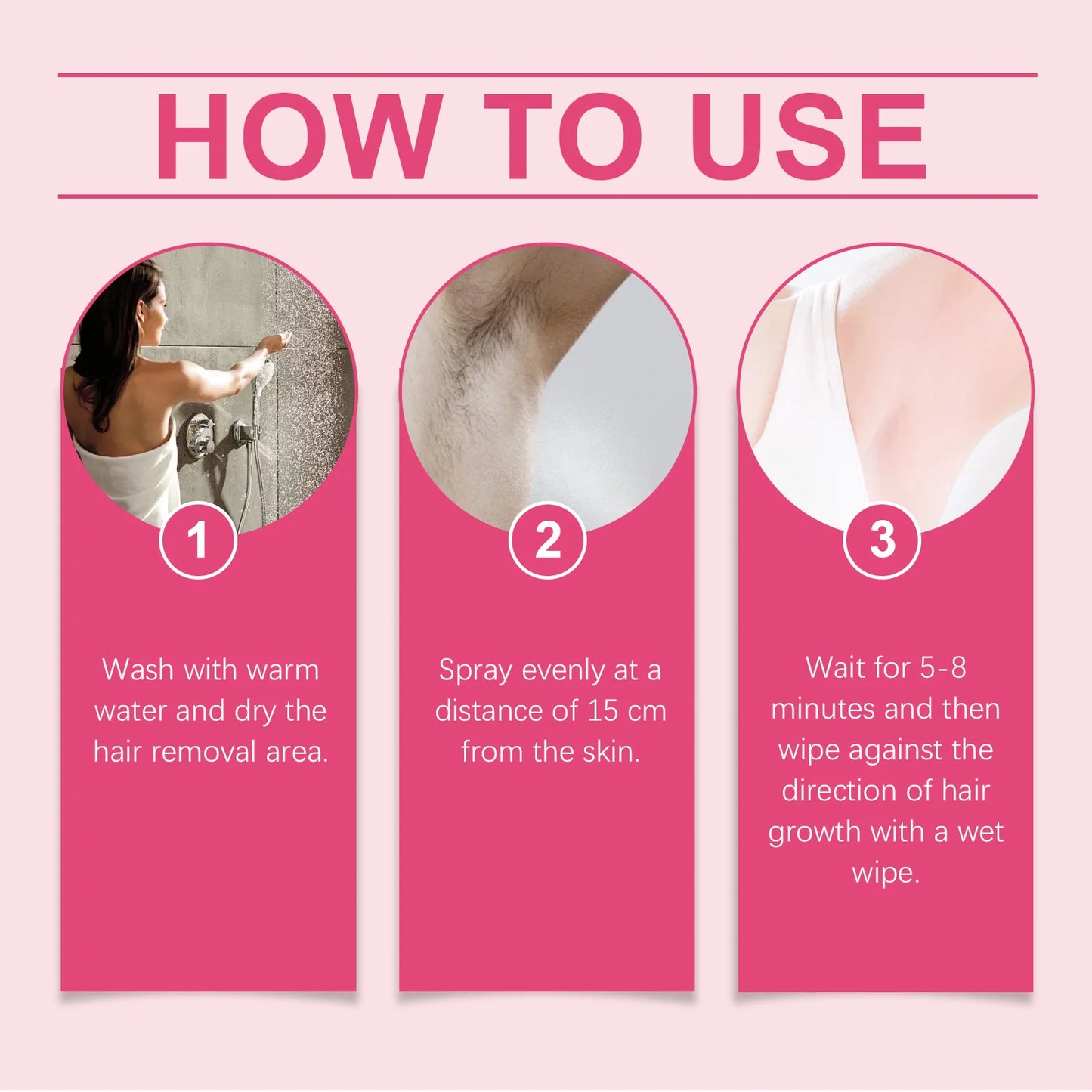 HOW TO USE

1

Wash with warm water and dry the hair removal area.

2

Spray evenly at a distance of 15 cm from the skin.

3

Wait for 5-8 minutes and then wipe against the direction of hair growth with a wet wipe.