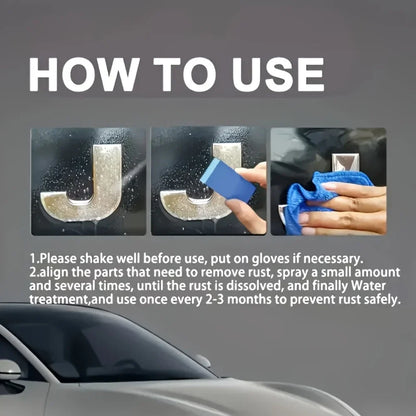 HOW TO USE

1.Please shake well before use, put on gloves if necessary.
2.align the parts that need to remove rust, spray a small amount and several times, until the rust is dissolved, and finally Water treatment,and use once every 2-3 months to prevent rust safely.