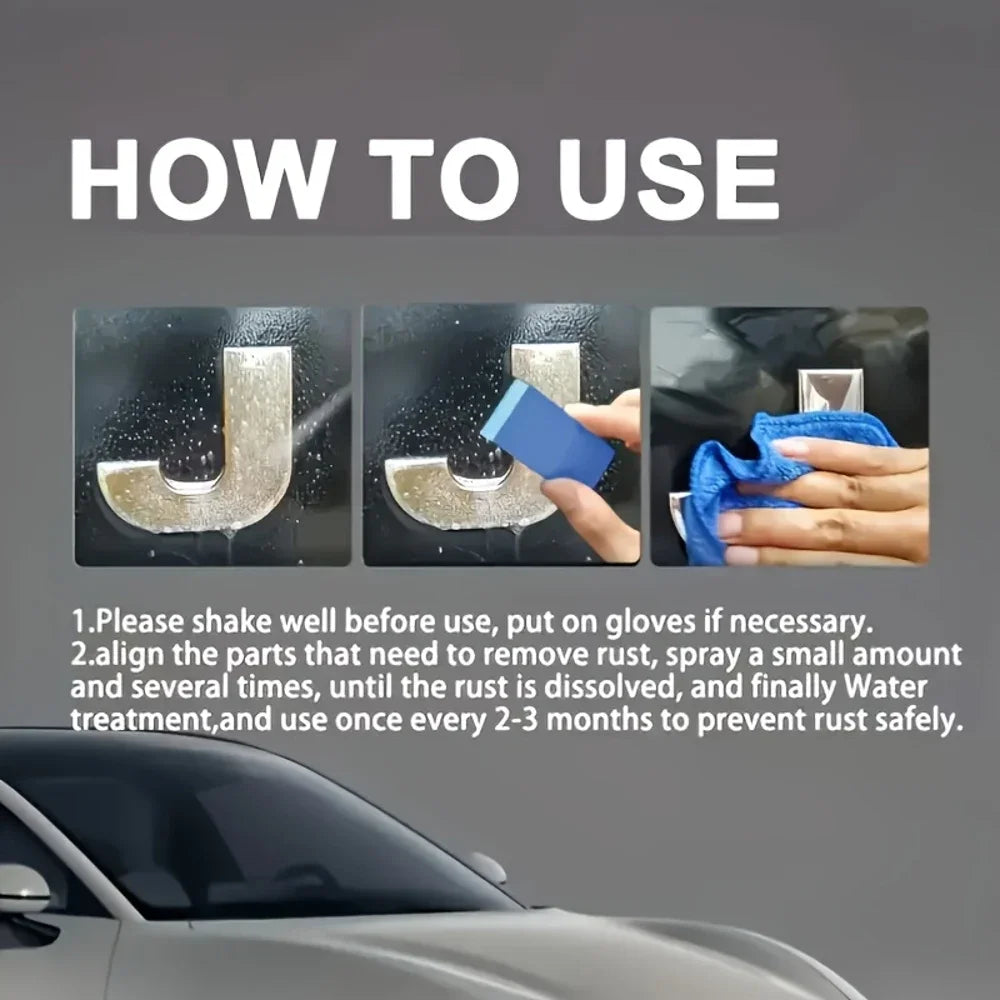 HOW TO USE

1.Please shake well before use, put on gloves if necessary.
2.align the parts that need to remove rust, spray a small amount and several times, until the rust is dissolved, and finally Water treatment,and use once every 2-3 months to prevent rust safely.