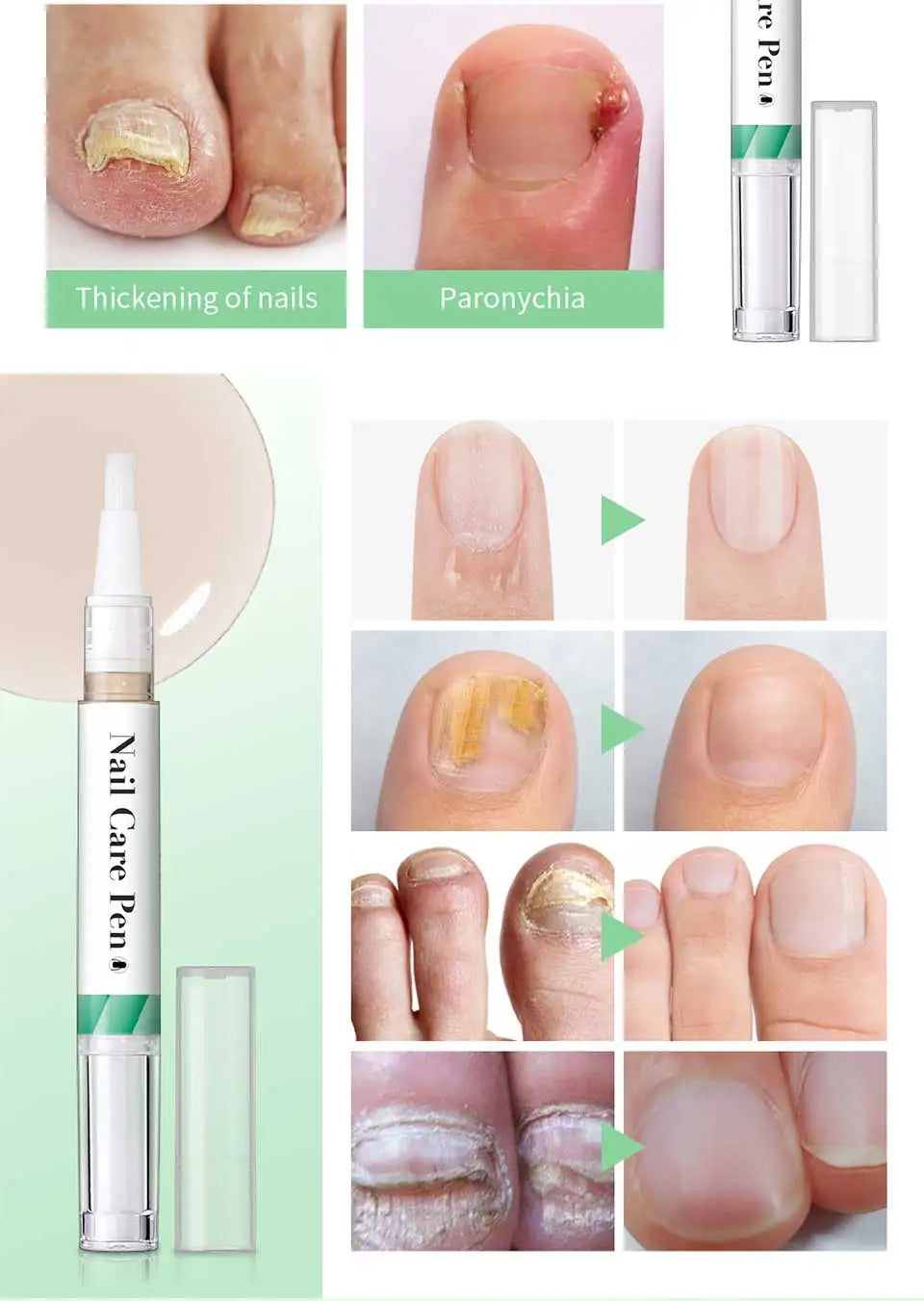 Thickening of nails

Paronychia

re Pen

Nail Care Pen