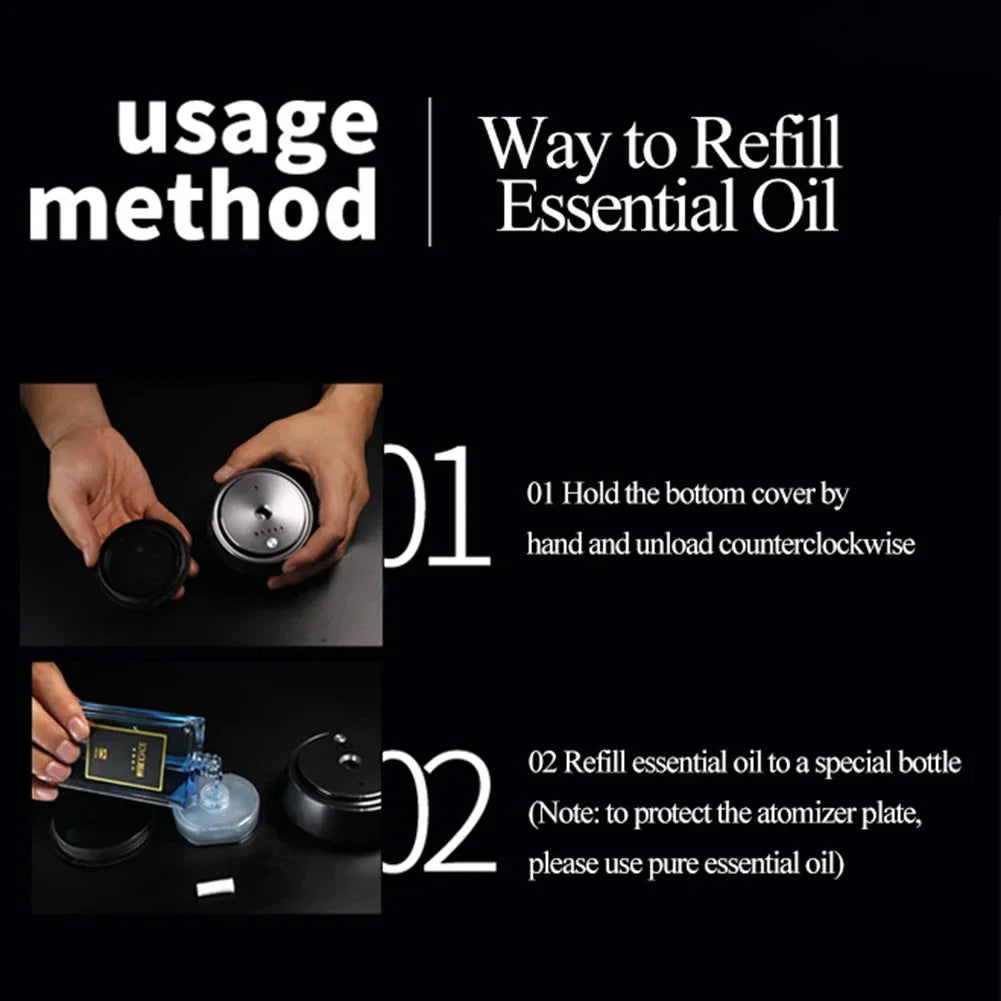 usage method

Way to Refill Essential Oil

01

01 Hold the bottom cover by hand and unload counterclockwise

02

02 Refill essential oil to a special bottle (Note: to protect the atomizer plate, please use pure essential oil)