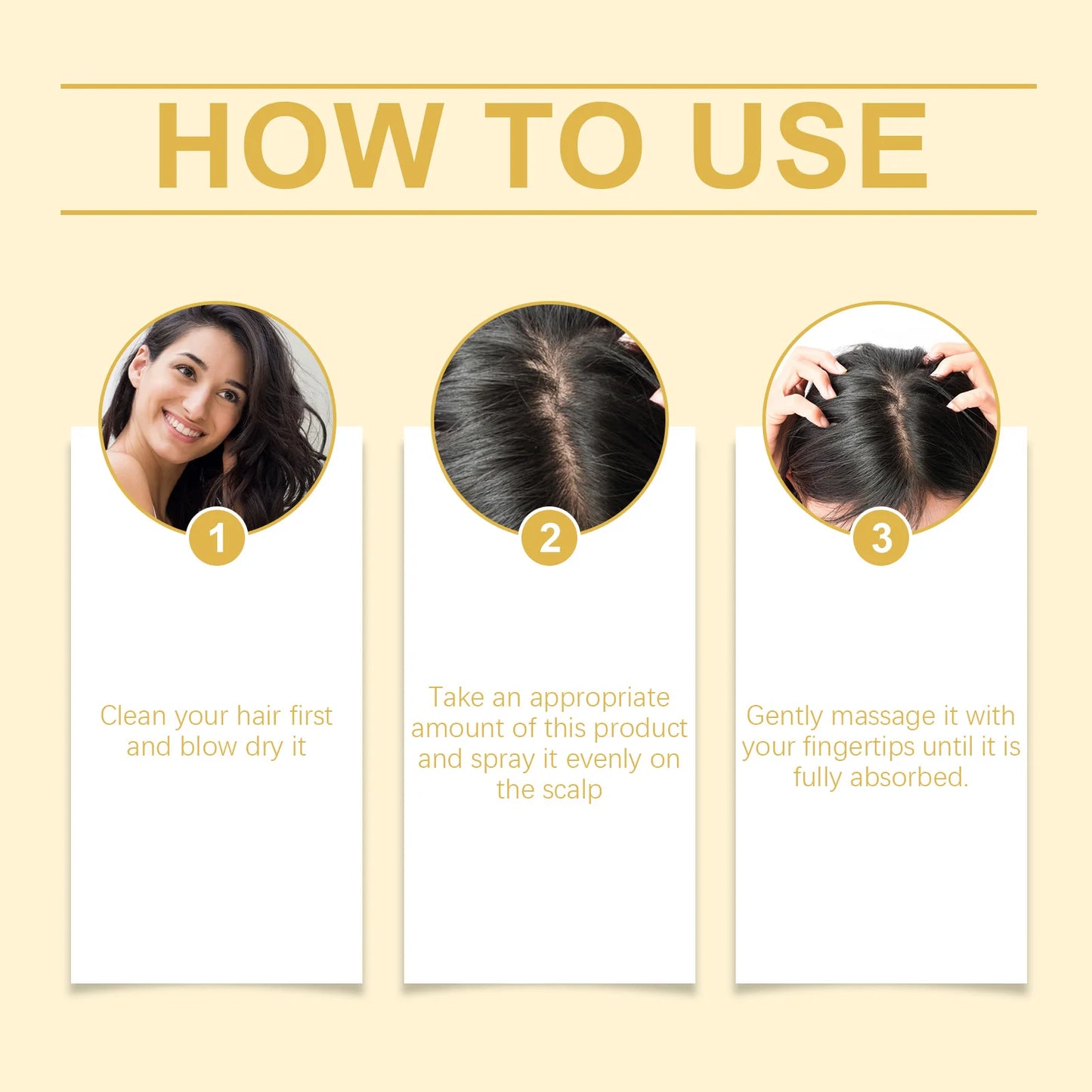 HOW TO USE

1

Clean your hair first and blow dry it

2

Take an appropriate amount of this product and spray it evenly on the scalp

3

Gently massage it with your fingertips until it is fully absorbed.