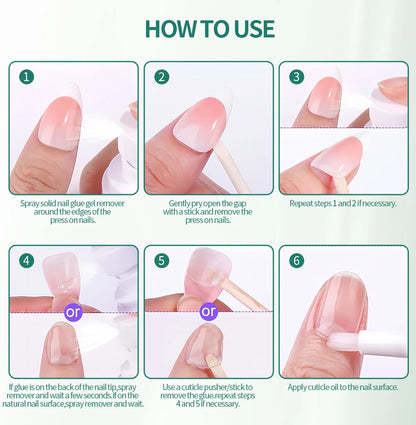 HOW TO USE

1

Spray solid nail glue gel remover around the edges of the press on nails.

2

Gently pry open the gap with a stick and remove the press on nails.

3

Repeat steps 1 and 2 if necessary.

4

or

If glue is on the back of the nail tip,spray remover and wait a few seconds.if on the natural nail surface,spray remover and wait.

5

or

Use a cuticle pusher/stick to remove the glue.repeat steps 4 and 5 if necessary.

6

Apply cuticle oil to the nail surface.