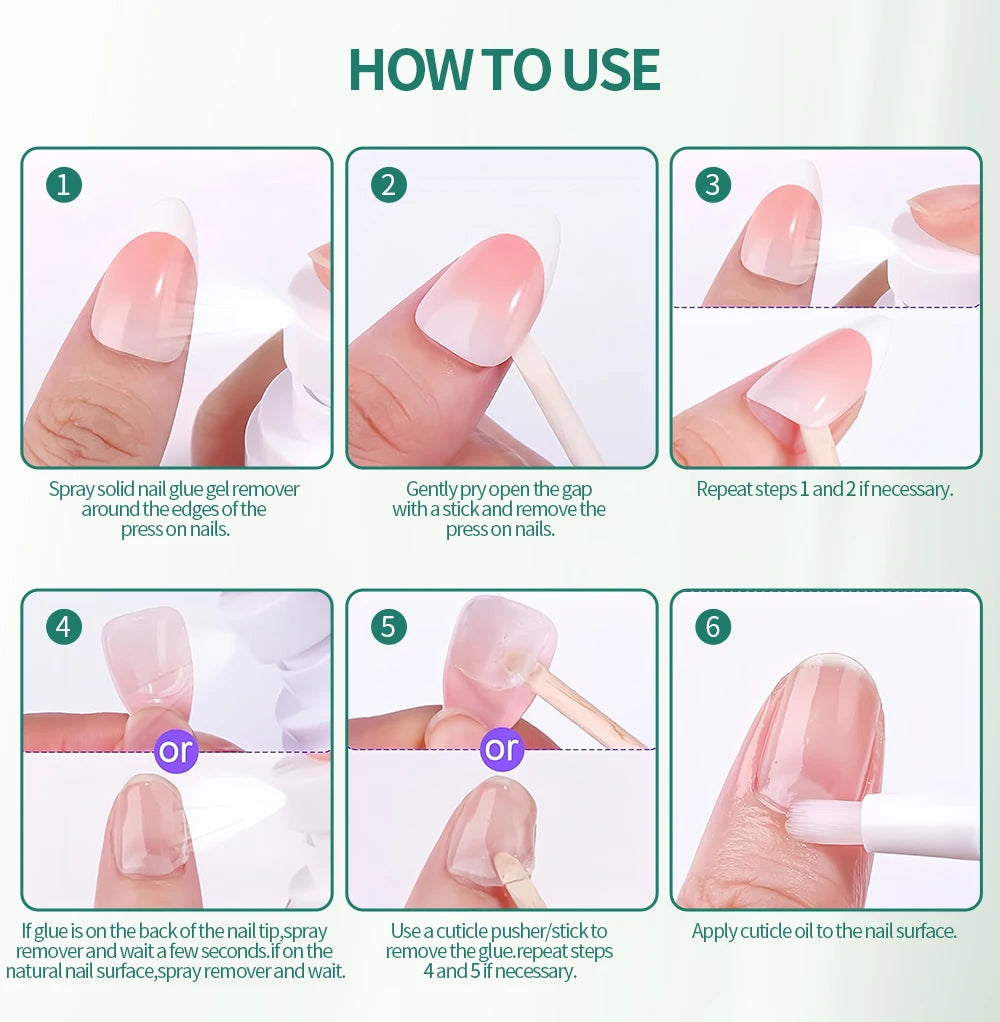 HOW TO USE

1

Spray solid nail glue gel remover around the edges of the press on nails.

2

Gently pry open the gap with a stick and remove the press on nails.

3

Repeat steps 1 and 2 if necessary.

4

or

If glue is on the back of the nail tip,spray remover and wait a few seconds.if on the natural nail surface,spray remover and wait.

5

or

Use a cuticle pusher/stick to remove the glue.repeat steps 4 and 5 if necessary.

6

Apply cuticle oil to the nail surface.