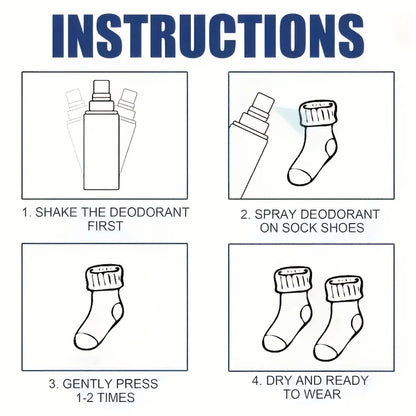 INSTRUCTIONS

1. SHAKE THE DEODORANT FIRST

2. SPRAY DEODORANT ON SOCK SHOES

3. GENTLY PRESS 1-2 TIMES

4. DRY AND READY TO WEAR