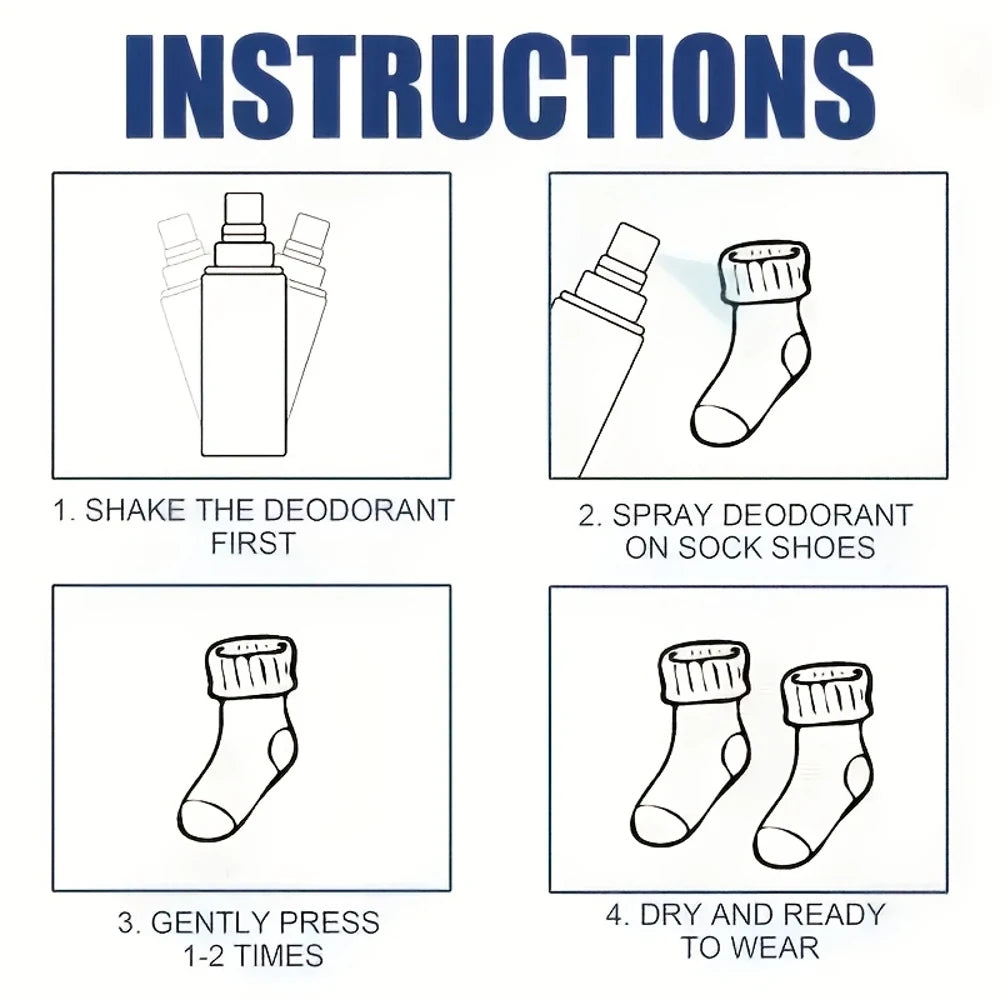 INSTRUCTIONS

1. SHAKE THE DEODORANT FIRST

2. SPRAY DEODORANT ON SOCK SHOES

3. GENTLY PRESS 1-2 TIMES

4. DRY AND READY TO WEAR