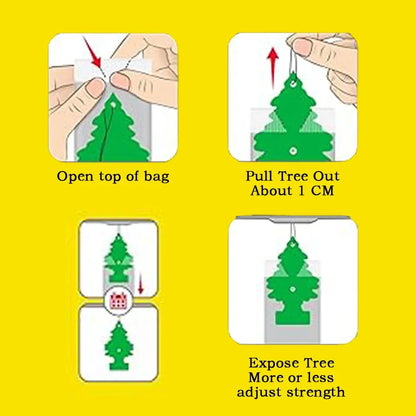 Open top of bag

Pull Tree Out
About 1 CM

Expose Tree
More or less
adjust strength