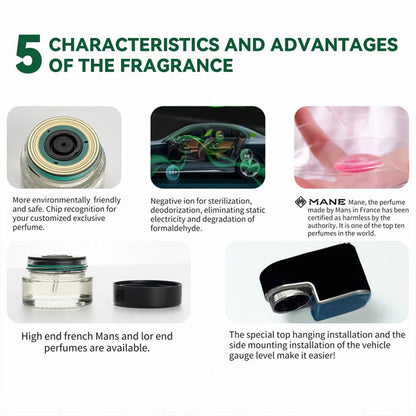 5 CHARACTERISTICS AND ADVANTAGES OF THE FRAGRANCE

More environmentally friendly and safe. Chip recognition for your customized exclusive perfume.

Negative ion for sterilization, deodorization, eliminating static electricity and degradation of formaldehyde.

MANE Mane, the perfume made by Mans in France has been certified as harmless by the authority. It is one of the top ten perfumes in the world.

High end french Mans and lor end perfumes are available.

The special top hanging installation and the side mounting installation of the vehicle gauge level make it easier!